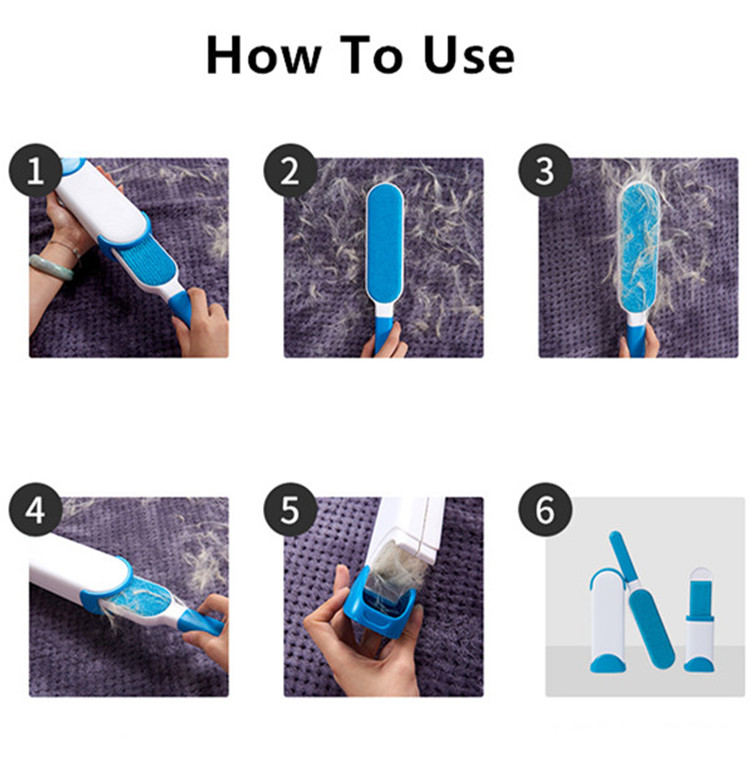 How To Use

1

2

3

4

5

6